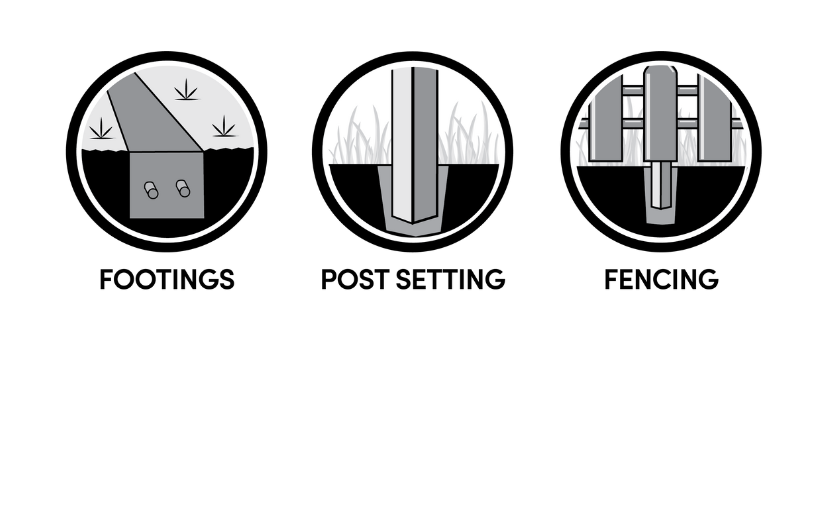 FOOTINGS

POST SETTING

FENCING